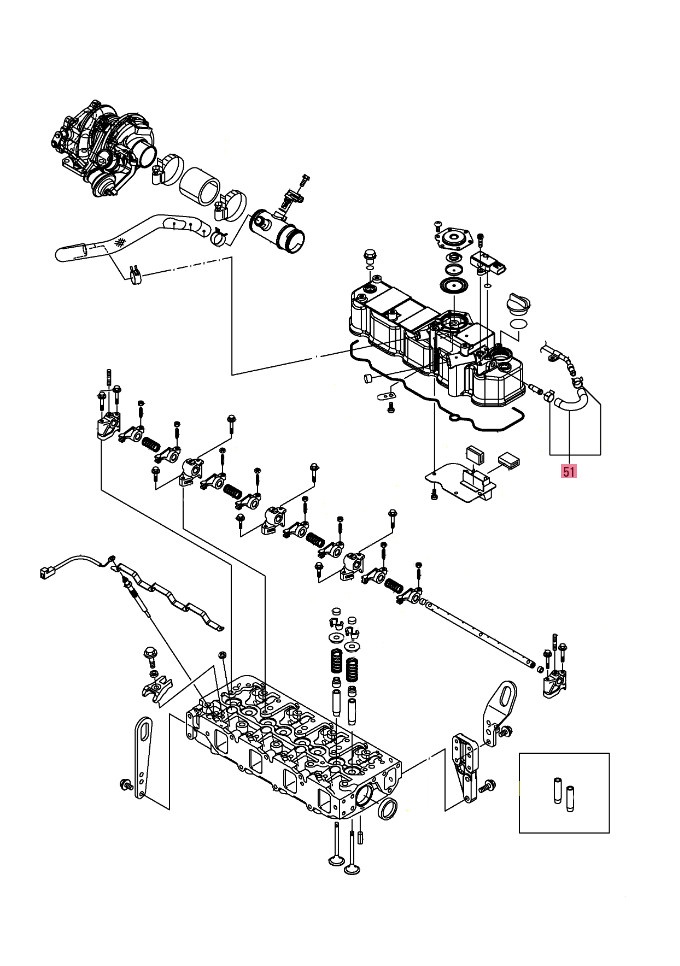 51