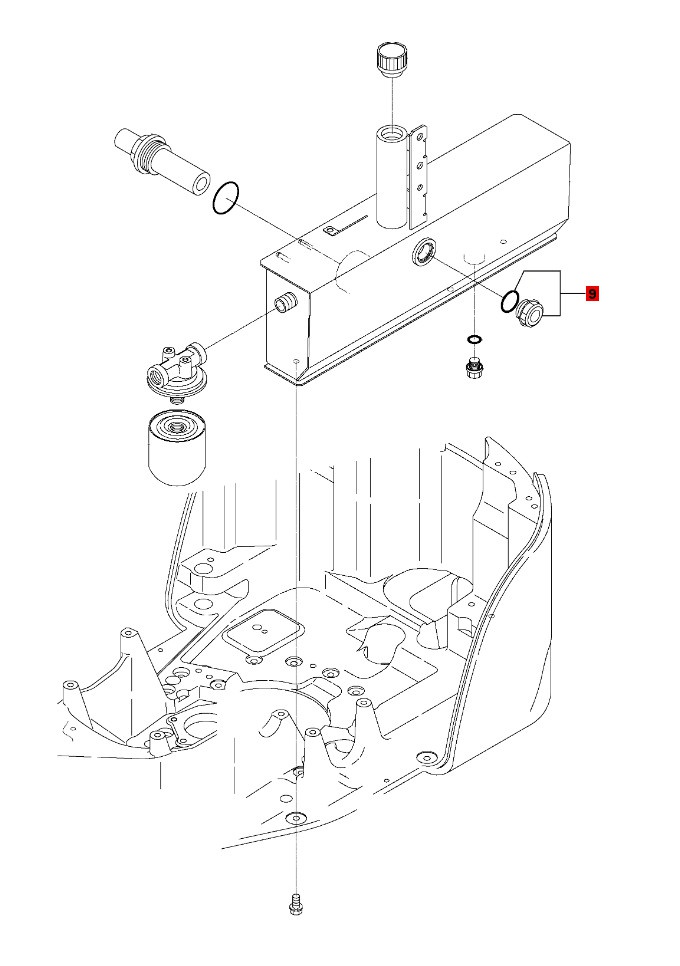 9