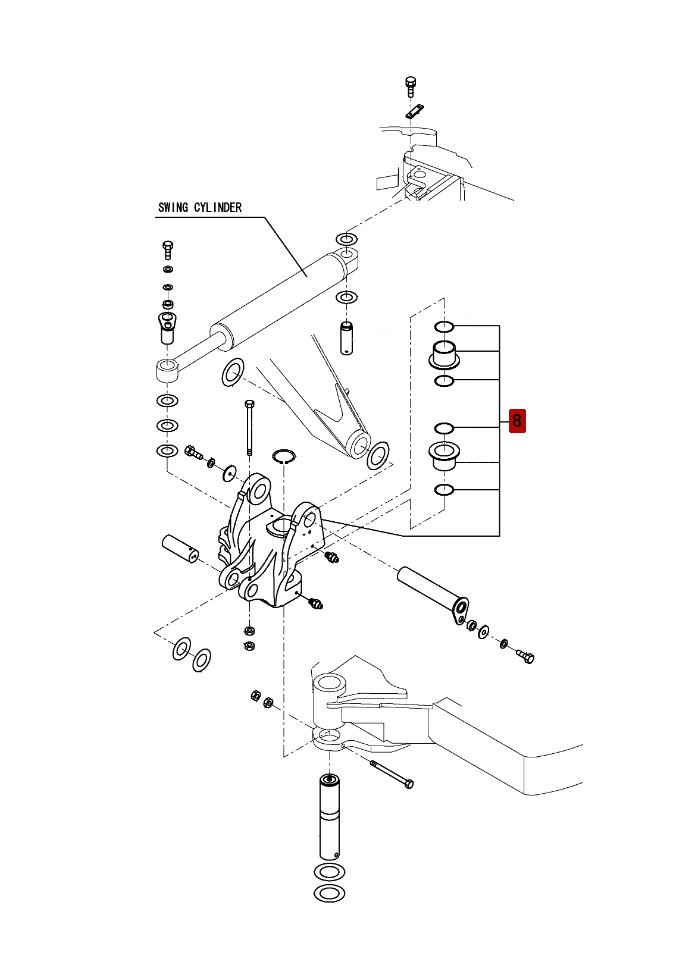 SWING CYLINDER

8