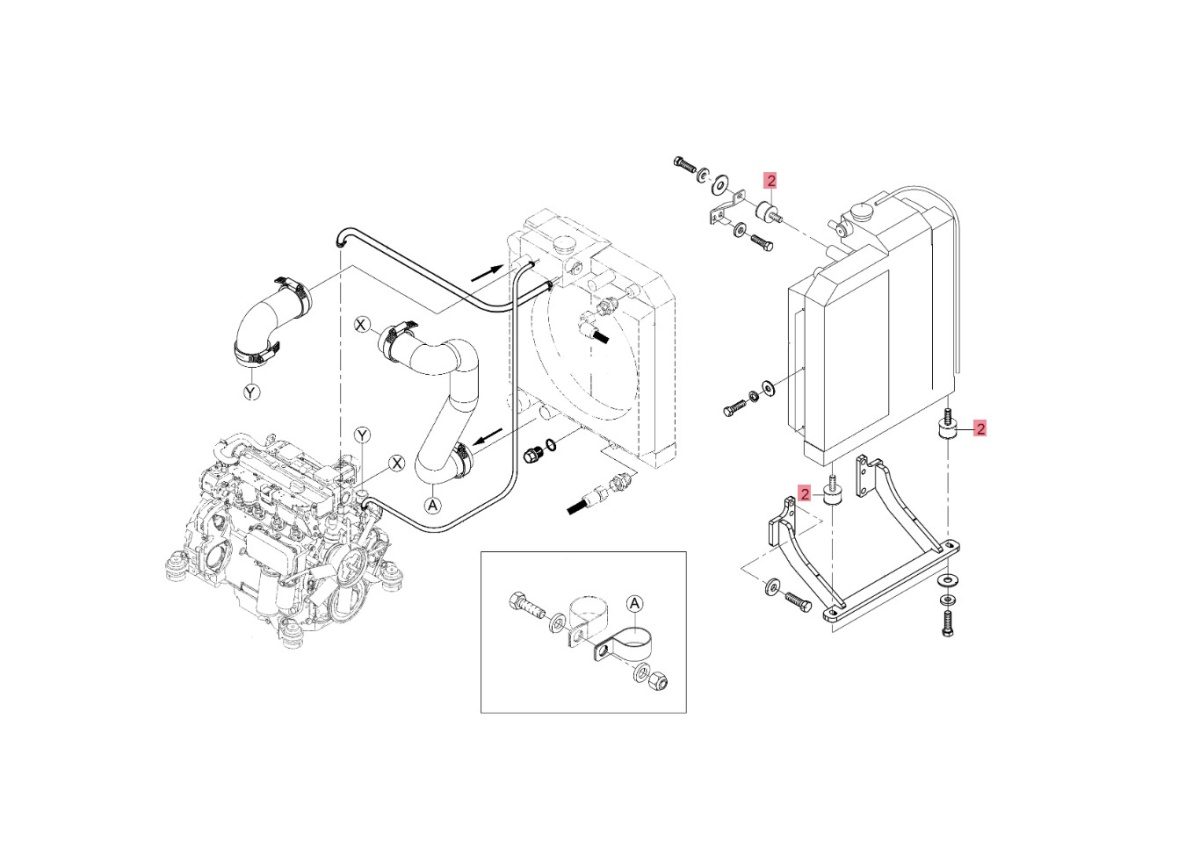 2
X
Y
Y
X
A
2
2
A